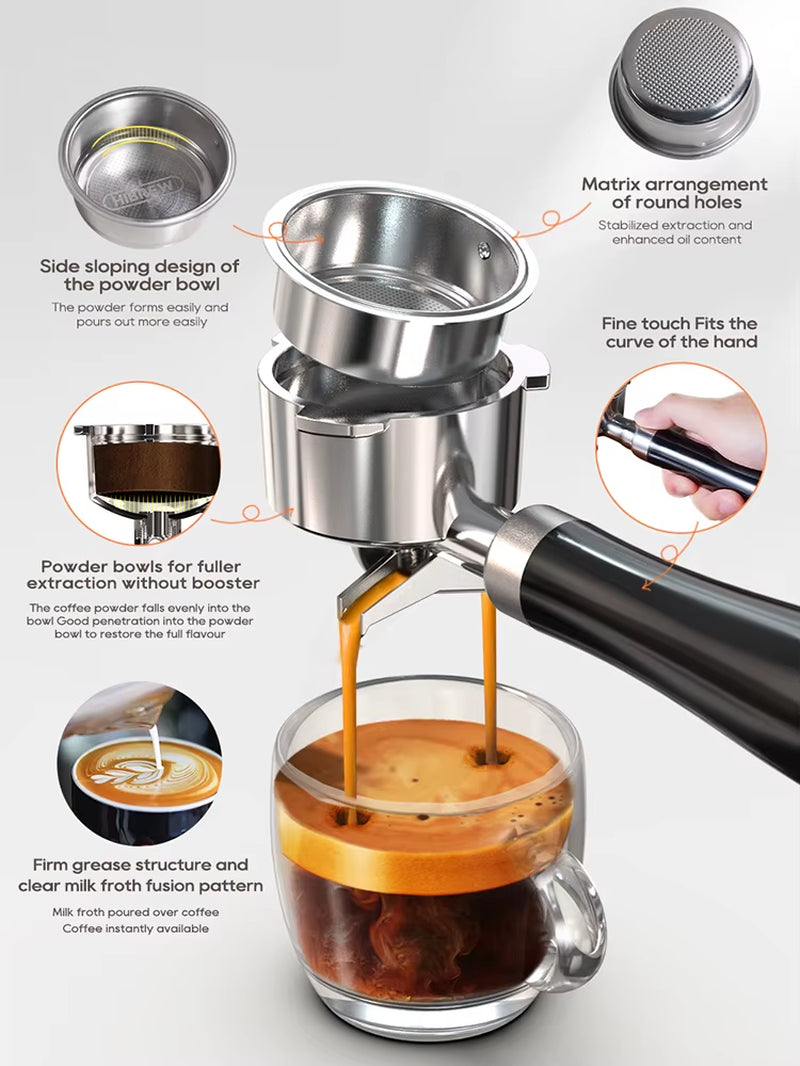 HiBREW

Side sloping design of the powder bowl

The powder forms easily and pours out more easily

Matrix arrangement of round holes

Stabilized extraction and enhanced oil content

Fine touch Fits the curve of the hand

Powder bowls for fuller extraction without booster

The coffee powder falls evenly into the bowl Good penetration into the powder bowl to restore the full flavour

Firm grease structure and clear milk froth fusion pattern

Milk froth poured over coffee
Coffee instantly available