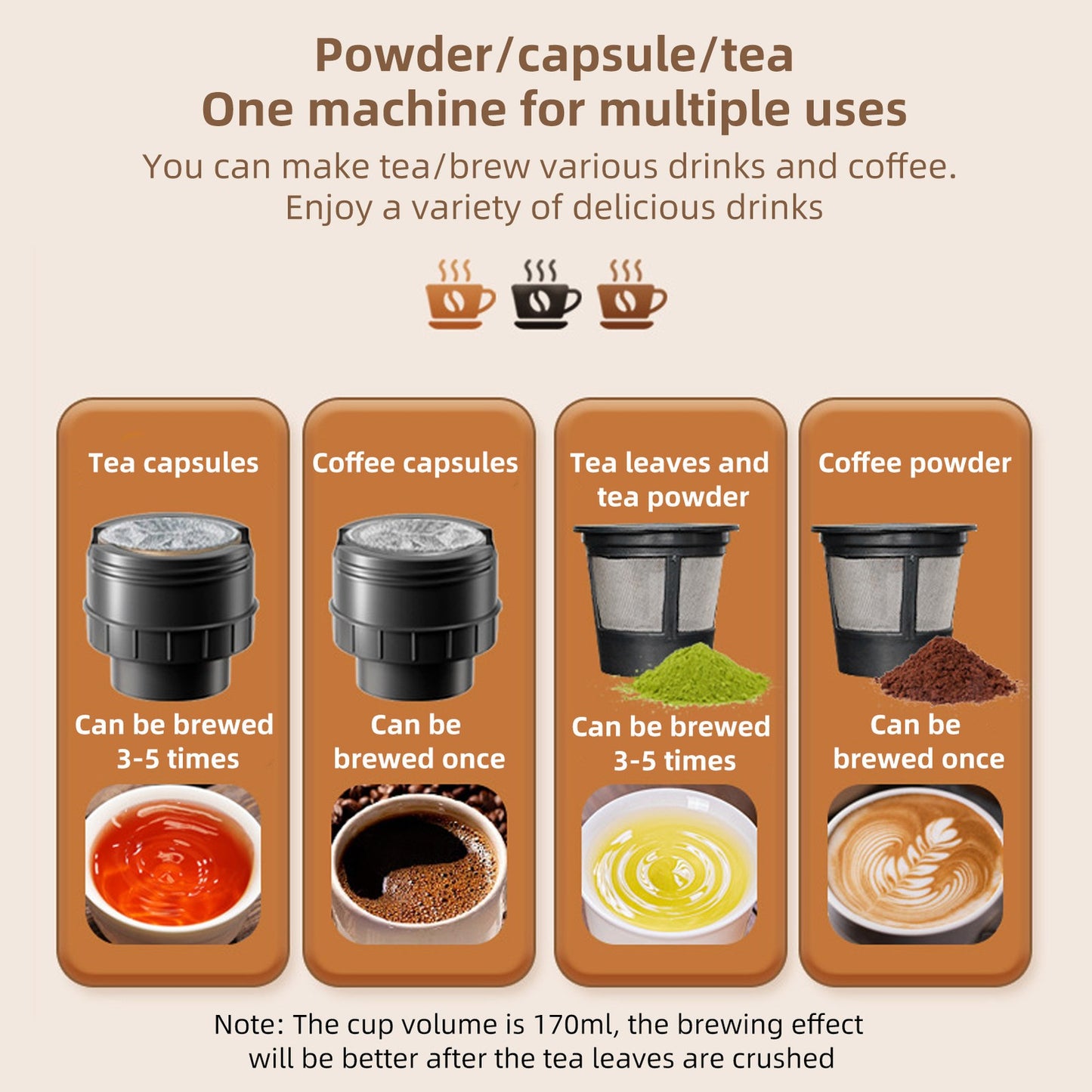 Powder/capsule/tea
One machine for multiple uses

You can make tea/brew various drinks and coffee.
Enjoy a variety of delicious drinks

Tea capsules

Can be brewed 3-5 times

Coffee capsules

Can be brewed once

Tea leaves and tea powder

Can be brewed 3-5 times

Coffee powder

Can be brewed once

Note: The cup volume is 170ml, the brewing effect will be better after the tea leaves are crushed