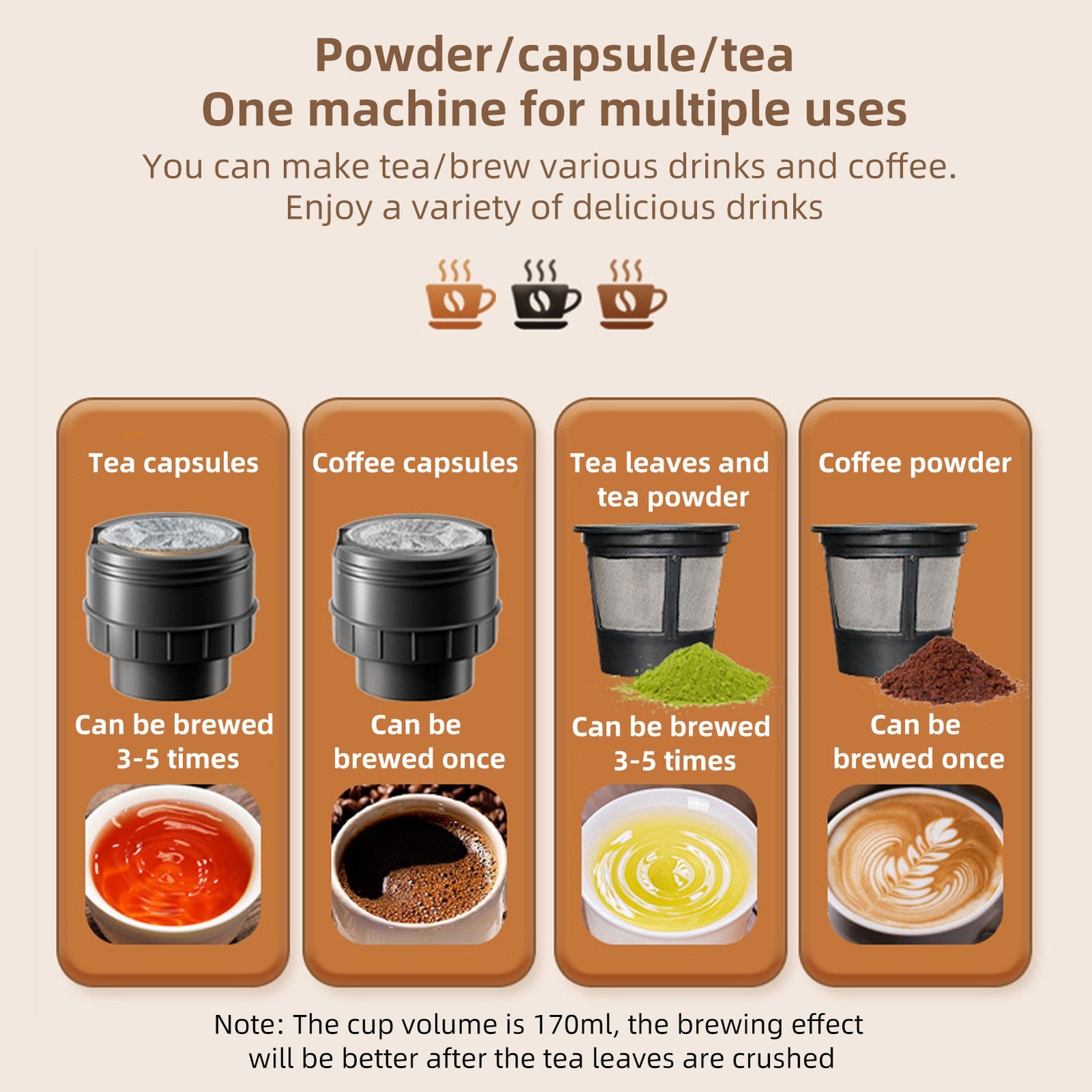 Powder/capsule/tea
One machine for multiple uses

You can make tea/brew various drinks and coffee.
Enjoy a variety of delicious drinks

Tea capsules

Can be brewed 3-5 times

Coffee capsules

Can be brewed once

Tea leaves and tea powder

Can be brewed 3-5 times

Coffee powder

Can be brewed once

Note: The cup volume is 170ml, the brewing effect will be better after the tea leaves are crushed