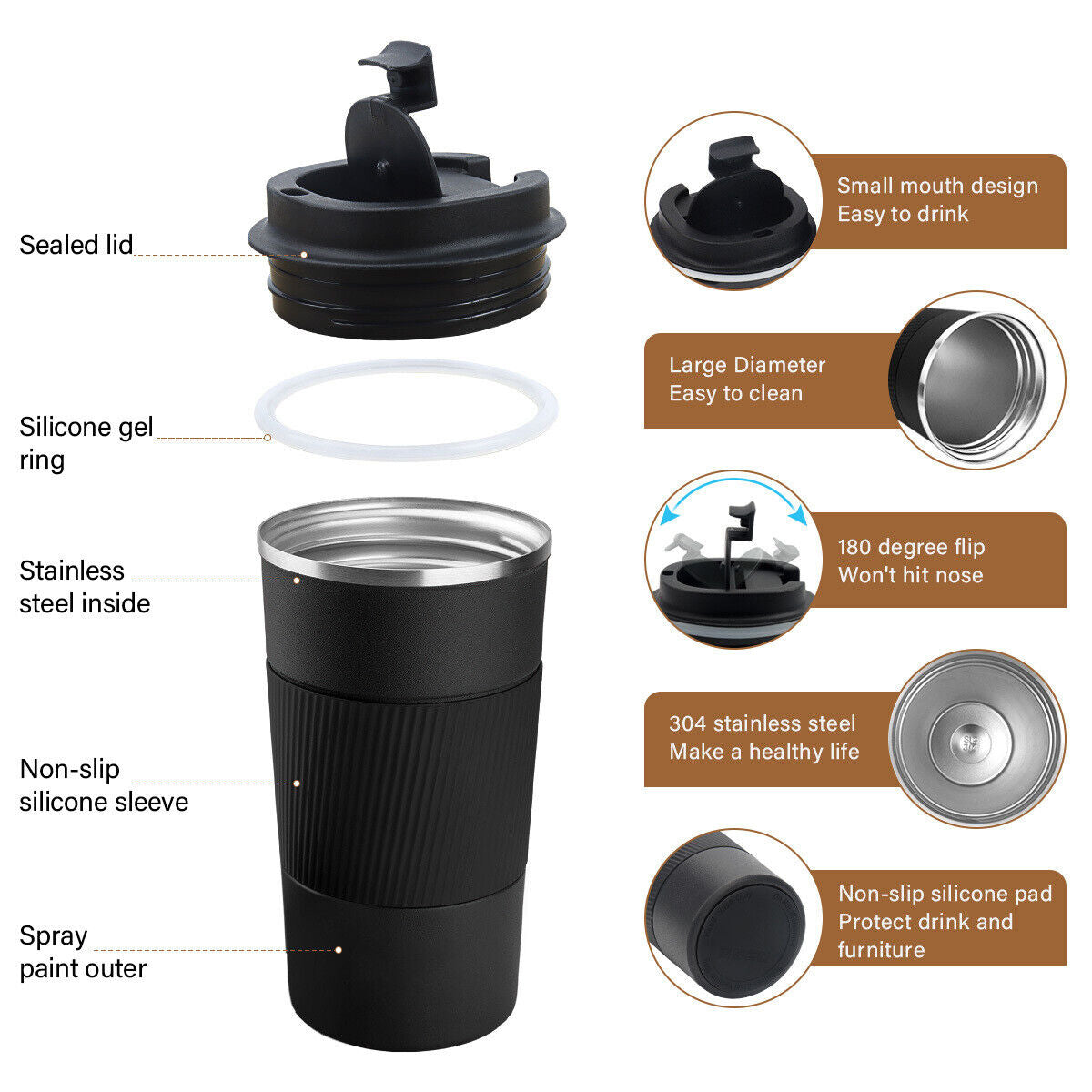 Sealed lid

Silicone gel ring

Stainless steel inside

Non-slip silicone sleeve

Spray paint outer

Small mouth design
Easy to drink

Large Diameter
Easy to clean

180 degree flip
Won't hit nose

304 stainless steel
Make a healthy life

Non-slip silicone pad
Protect drink and furniture