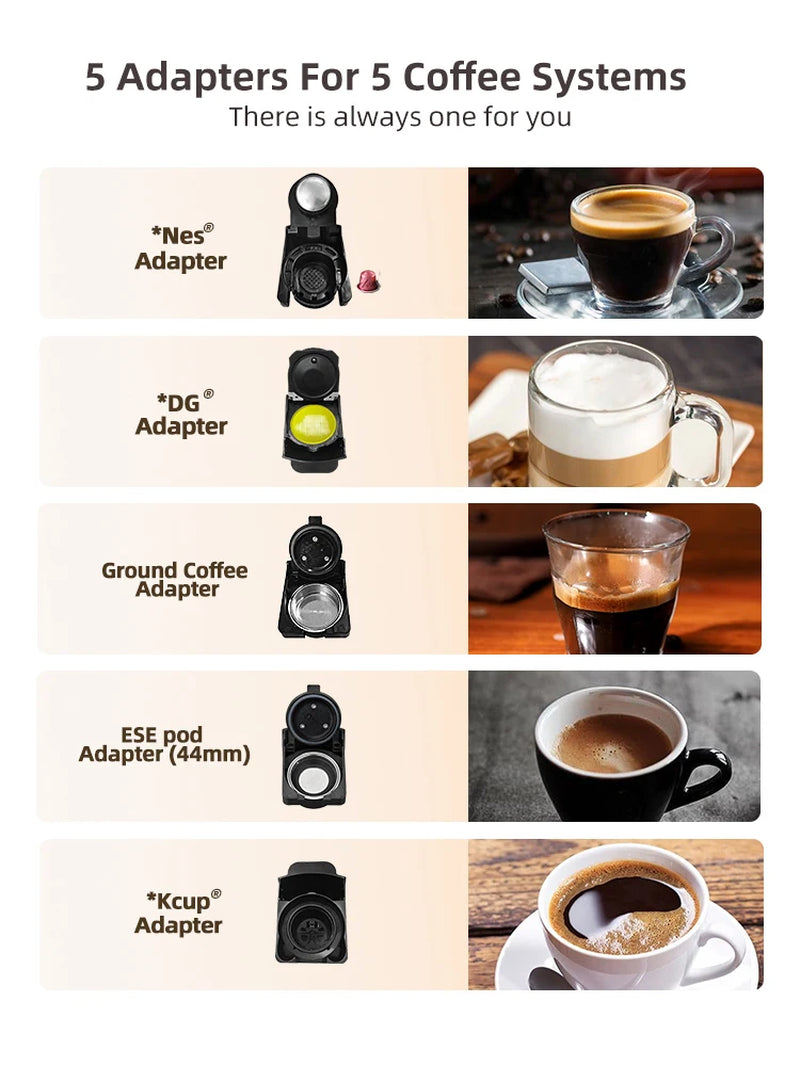 5 Adapters For 5 Coffee Systems
There is always one for you

*Nes® Adapter

*DG® Adapter

Ground Coffee Adapter

ESE pod Adapter (44mm)

*Kcup® Adapter